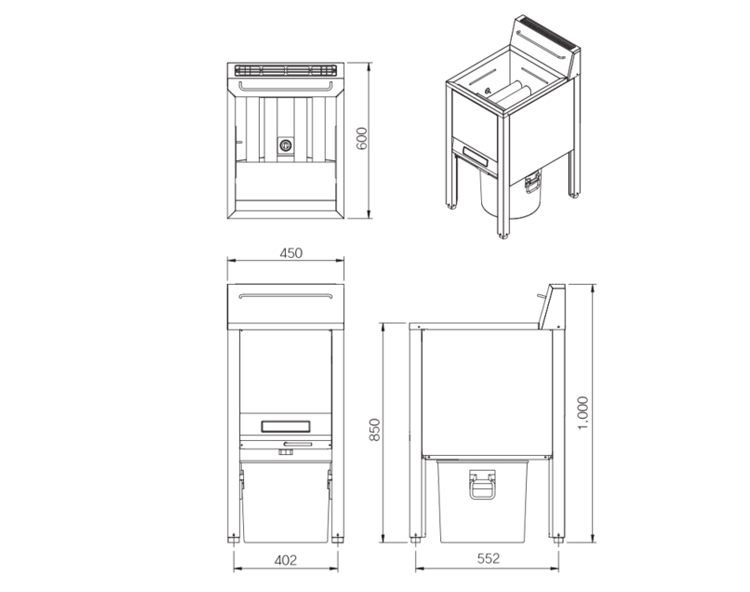 600

450

850

1,000

402

552